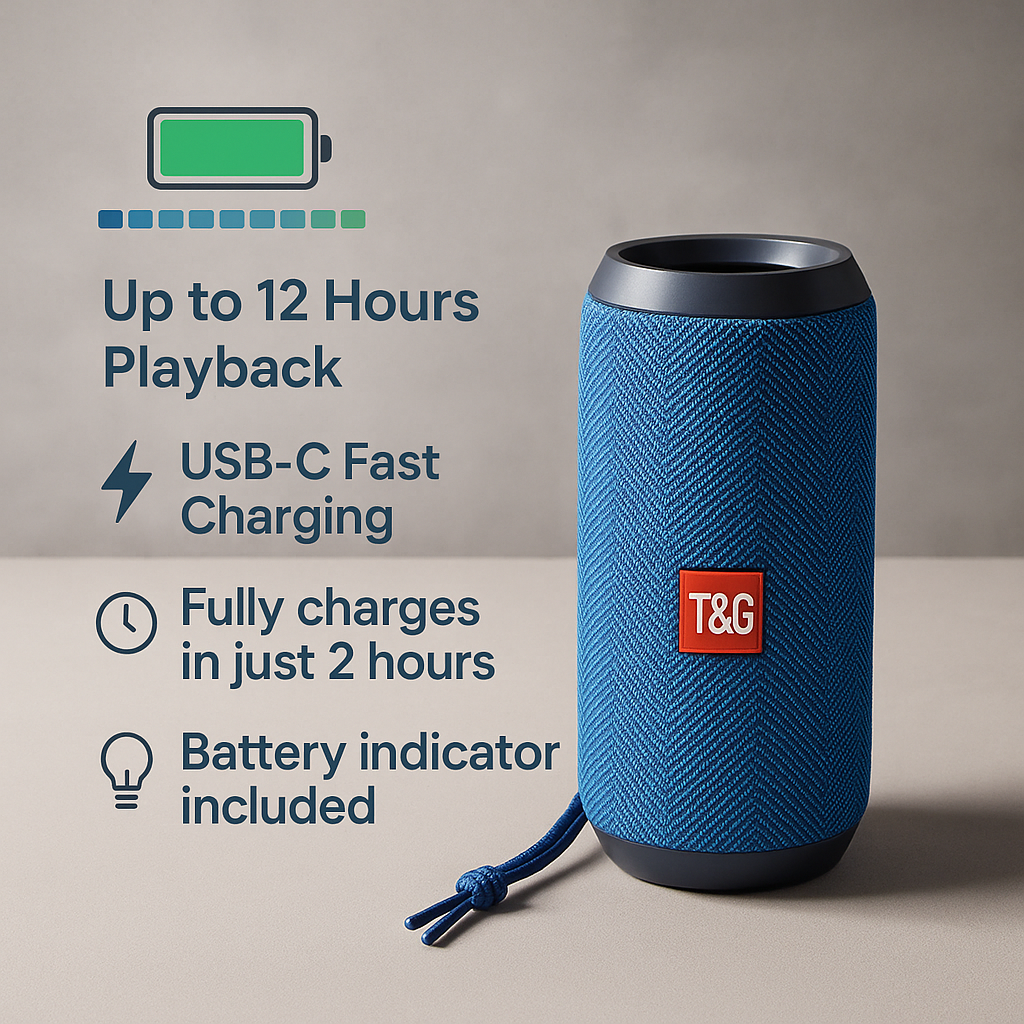 Up to 12 Hours Playback

USB-C Fast Charging

Fully charges in just 2 hours

Battery indicator included

T&G