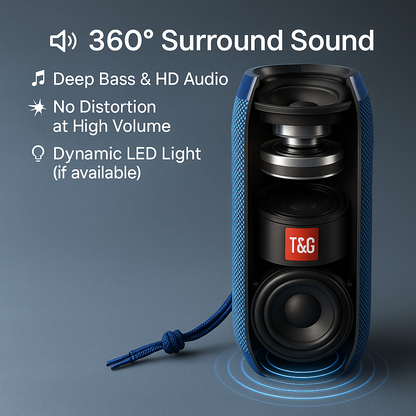 360° Surround Sound

Deep Bass & HD Audio

No Distortion at High Volume

Dynamic LED Light (if available)

T&G