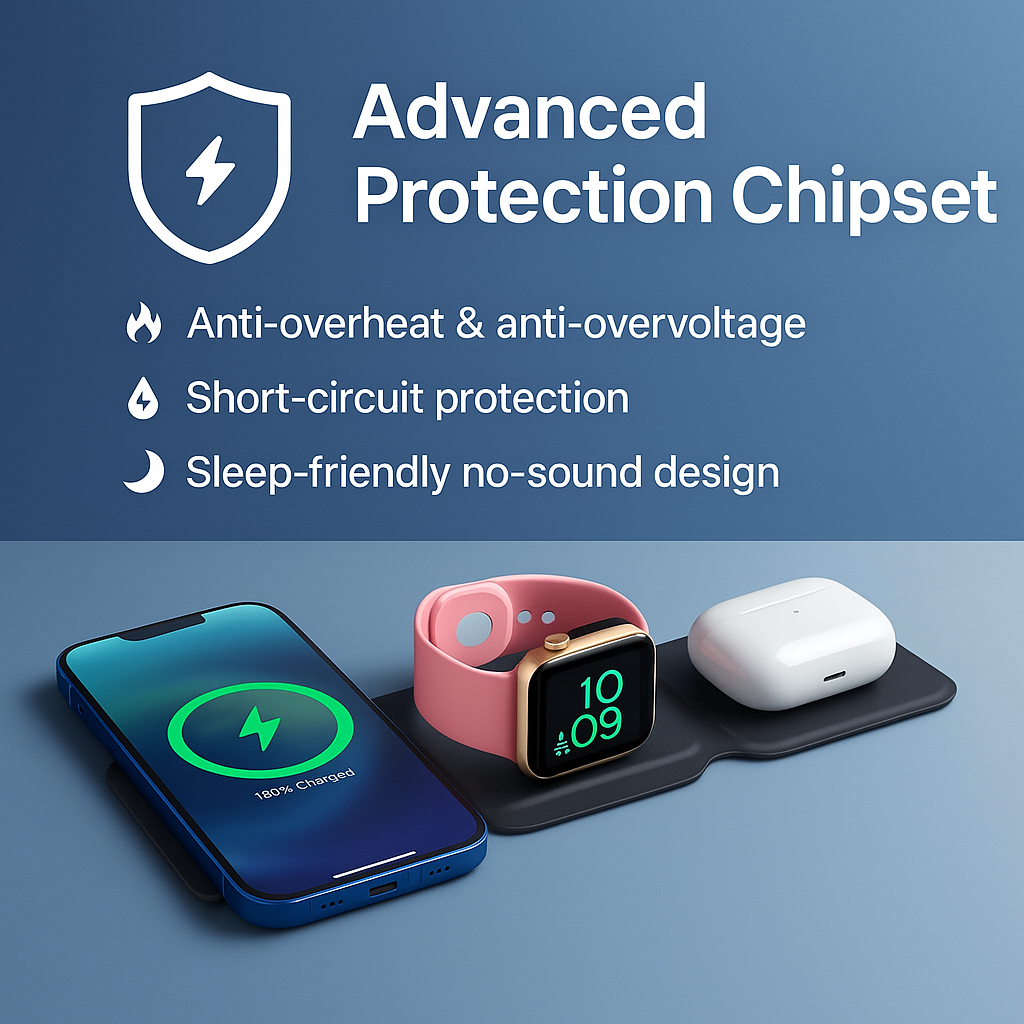 Advanced Protection Chipset

Anti-overheat & anti-overvoltage

Short-circuit protection

Sleep-friendly no-sound design

180% Charged

10
09