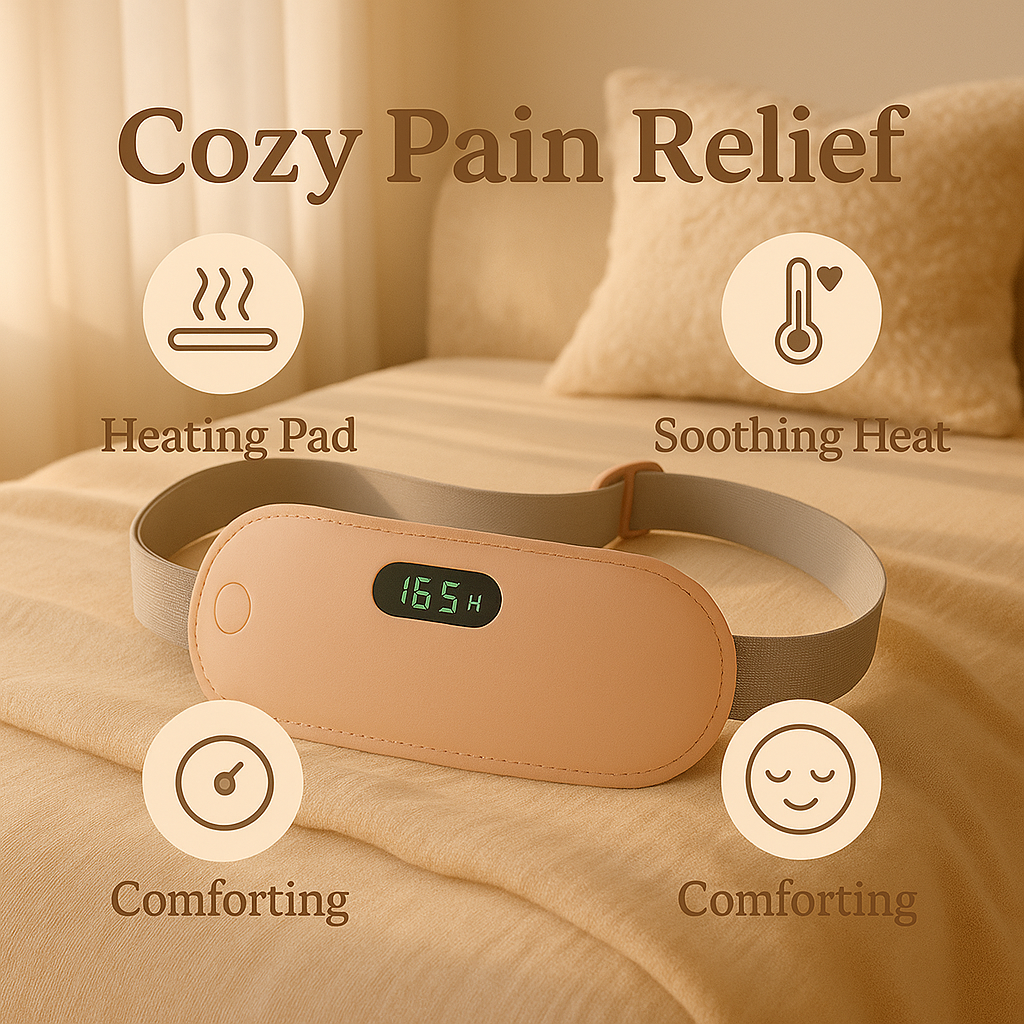 Cozy Pain Relief

Heating Pad

Soothing Heat

165 H

Comforting

Comforting